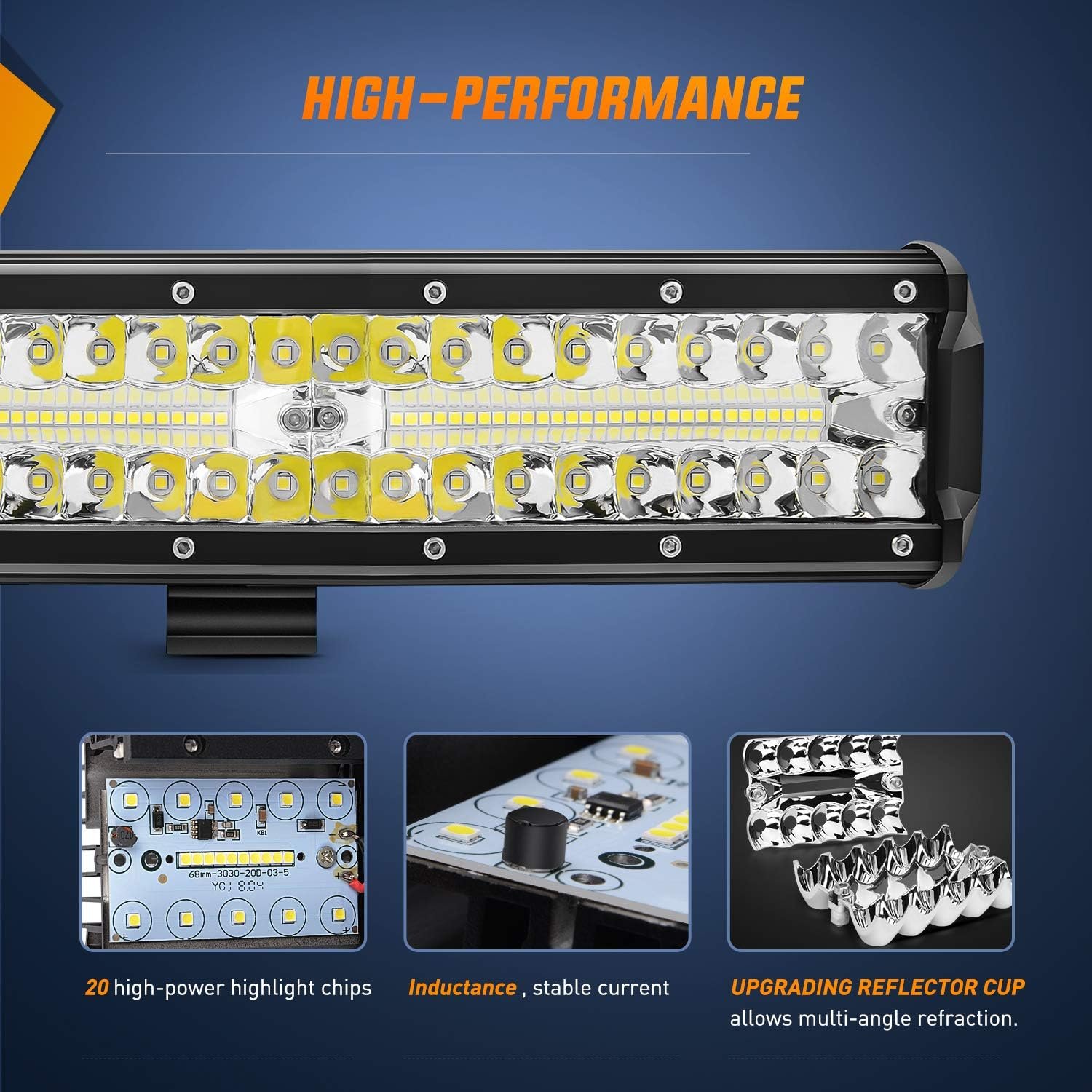 HIGH-PERFORMANCE

68mm-3030-20D-03-5
YG: 8.04

20 high-power highlight chips

Inductance , stable current

UPGRADING REFLECTOR CUP allows multi-angle refraction.